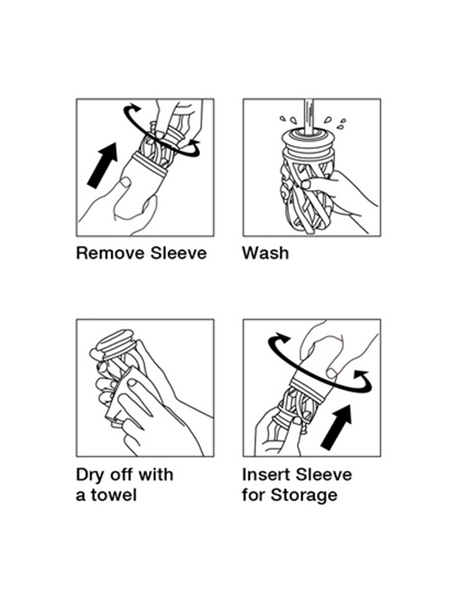 Remove Sleeve

Wash

Dry off with a towel

Insert Sleeve for Storage